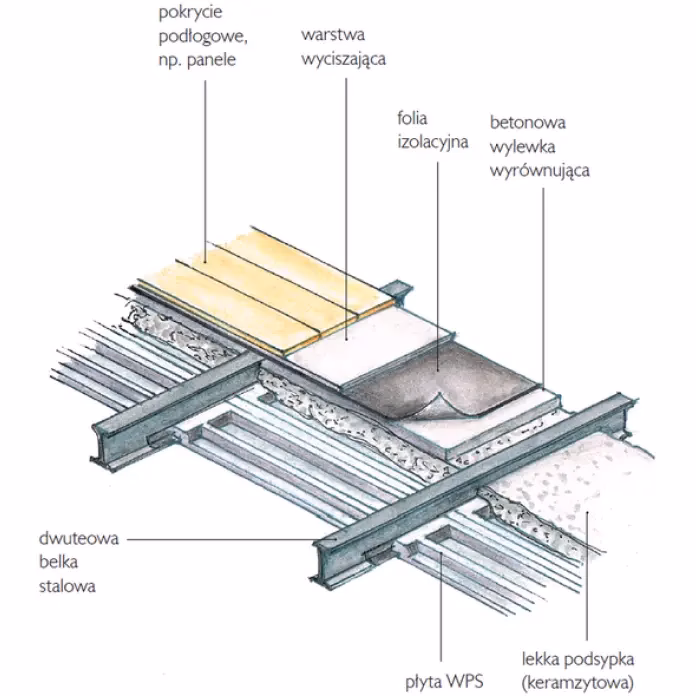 pokrycie podłogowe, np. panele

warstwa wyciszająca

folia izolacyjna

betonowa wylewka wyrównująca

dwuteowa belka stalowa

płyta WPS

lekka podsypka (keramzytowa)